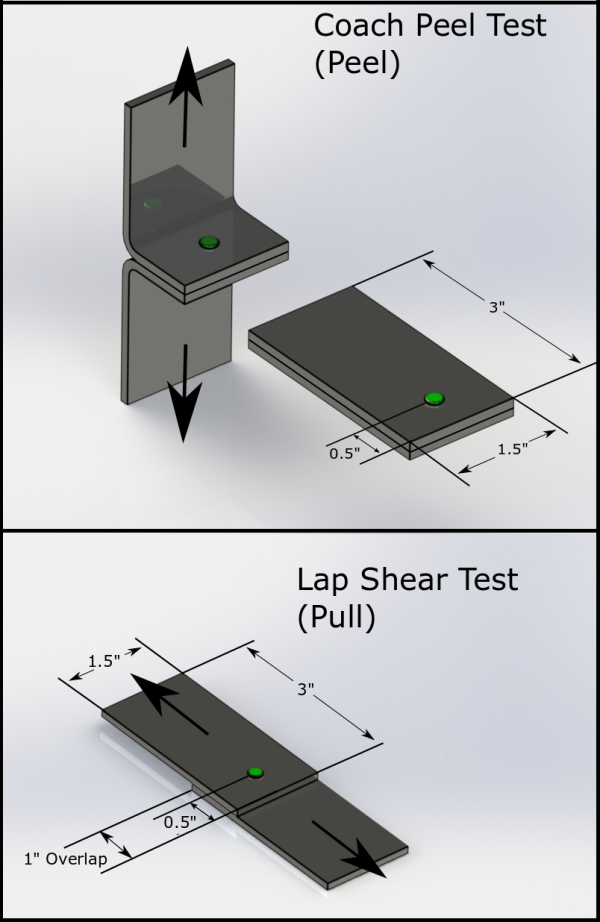 Coach Peel Test
(Peel)

3"

0.5"

1.5"

Lap Shear Test
(Pull)

1.5"

3"

0.5"

1" Overlap